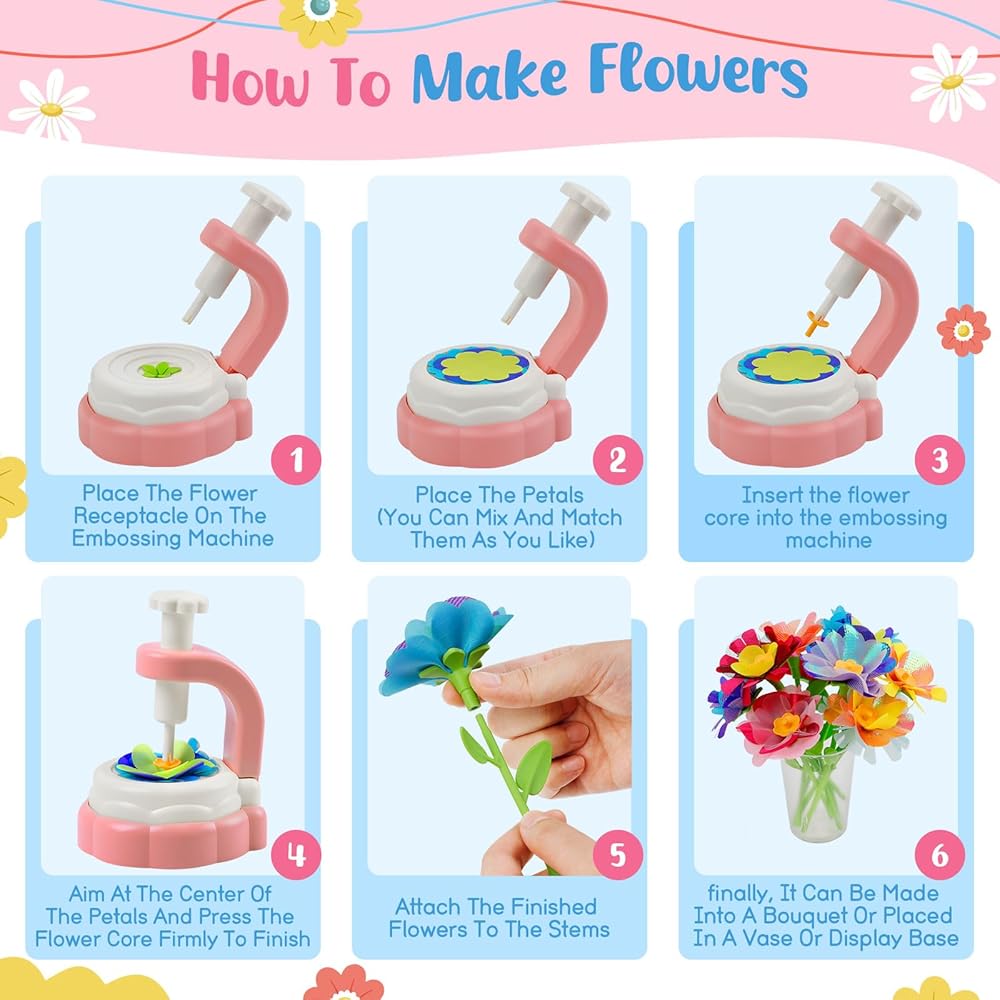 How To Make Flowers

1
Place The Flower Receptacle On The Embossing Machine

2
Place The Petals (You Can Mix And Match Them As You Like)

3
Insert the flower core into the embossing machine

4
Aim At The Center Of The Petals And Press The Flower Core Firmly To Finish

5
Attach The Finished Flowers To The Stems

6
finally, It Can Be Made Into A Bouquet Or Placed In A Vase Or Display Base