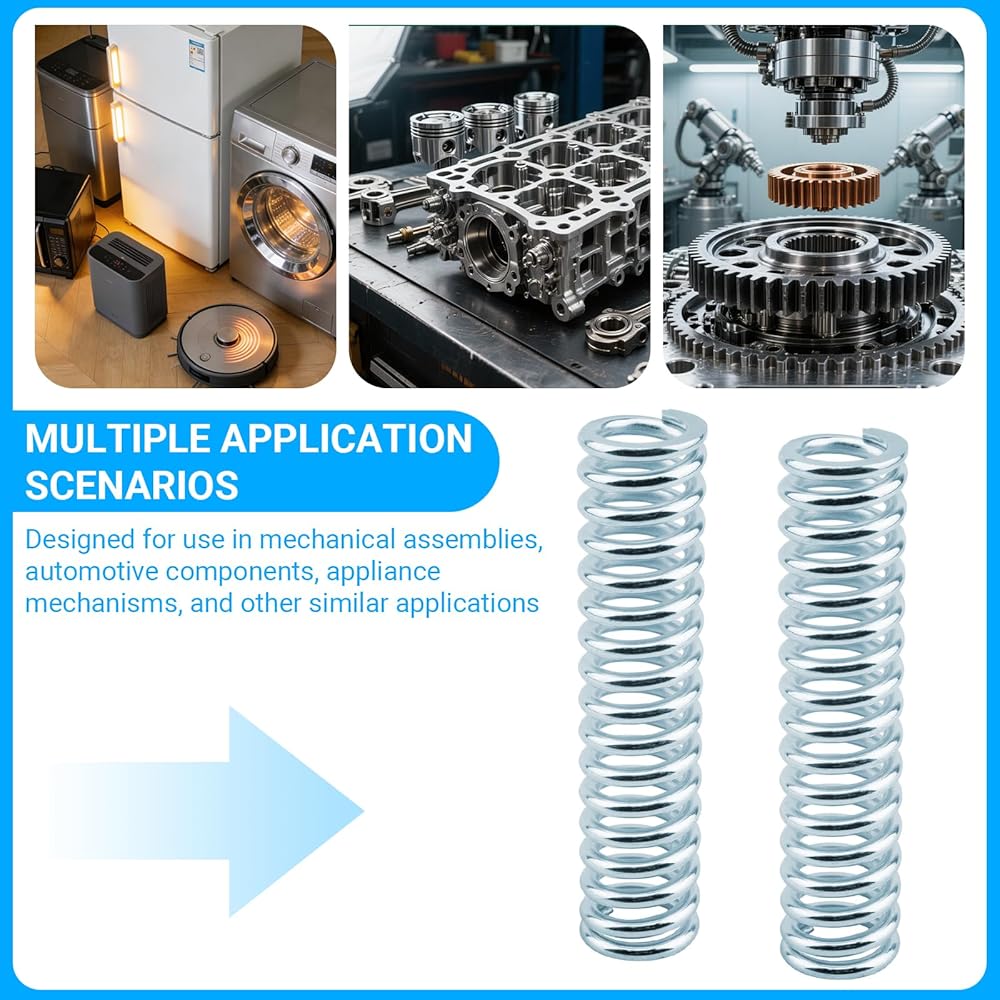 MULTIPLE APPLICATION SCENARIOS

Designed for use in mechanical assemblies, automotive components, appliance mechanisms, and other similar applications