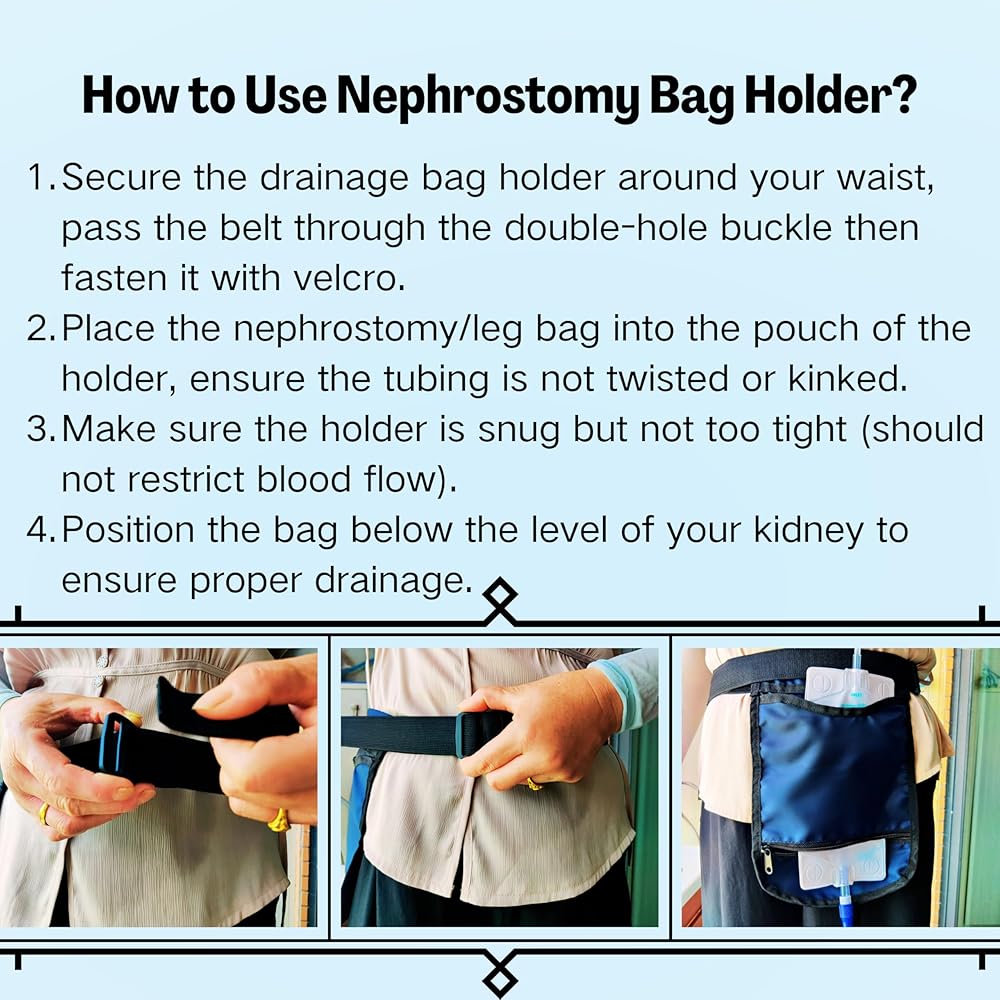 How to Use Nephrostomy Bag Holder?

1. Secure the drainage bag holder around your waist, pass the belt through the double-hole buckle then fasten it with velcro.

2. Place the nephrostomy/leg bag into the pouch of the holder, ensure the tubing is not twisted or kinked.

3. Make sure the holder is snug but not too tight (should not restrict blood flow).

4. Position the bag below the level of your kidney to ensure proper drainage.