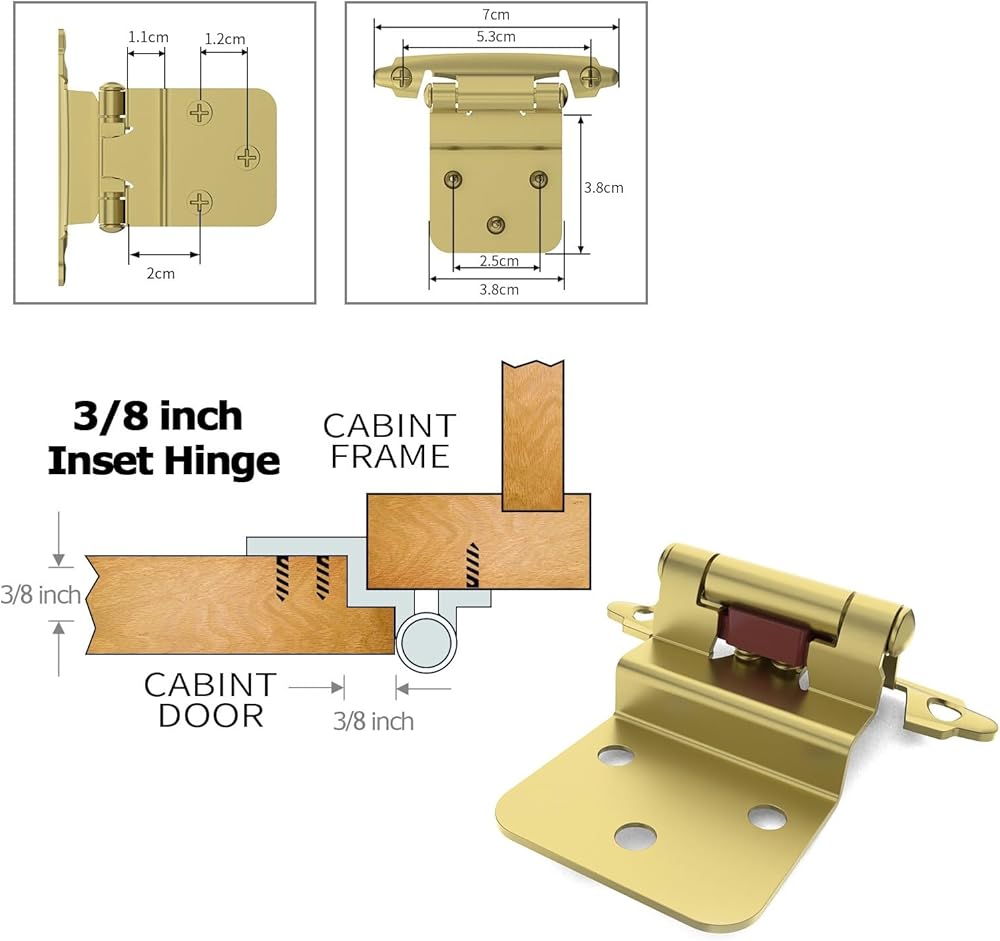 1.1cm
1.2cm
2cm

7cm
5.3cm
3.8cm
2.5cm
3.8cm

3/8 inch
Inset Hinge

CABINT
FRAME

3/8 inch

CABINT
DOOR

3/8 inch