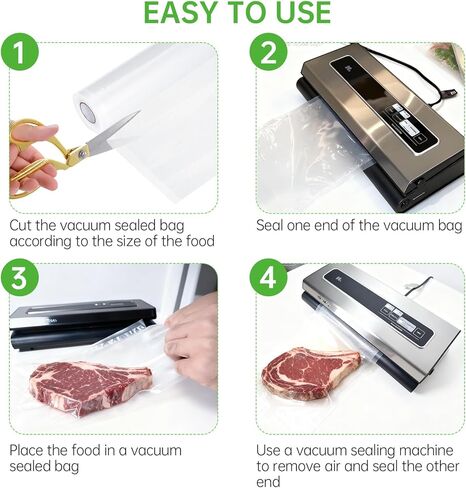 EASY TO USE

1

Cut the vacuum sealed bag according to the size of the food

2

Seal one end of the vacuum bag

3

Place the food in a vacuum sealed bag

4

Use a vacuum sealing machine to remove air and seal the other end