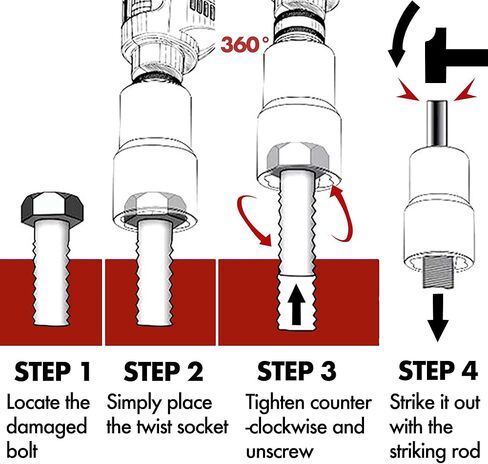 360°

STEP 1
Locate the damaged bolt

STEP 2
Simply place the twist socket

STEP 3
Tighten counter -clockwise and unscrew

STEP 4
Strike it out with the striking rod