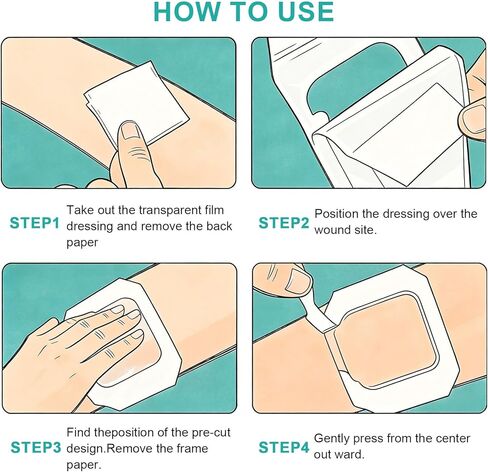 HOW TO USE

STEP1 Take out the transparent film dressing and remove the back paper

STEP2 Position the dressing over the wound site.

STEP3 Find theposition of the pre-cut design.Remove the frame paper.

STEP4 Gently press from the center out ward.