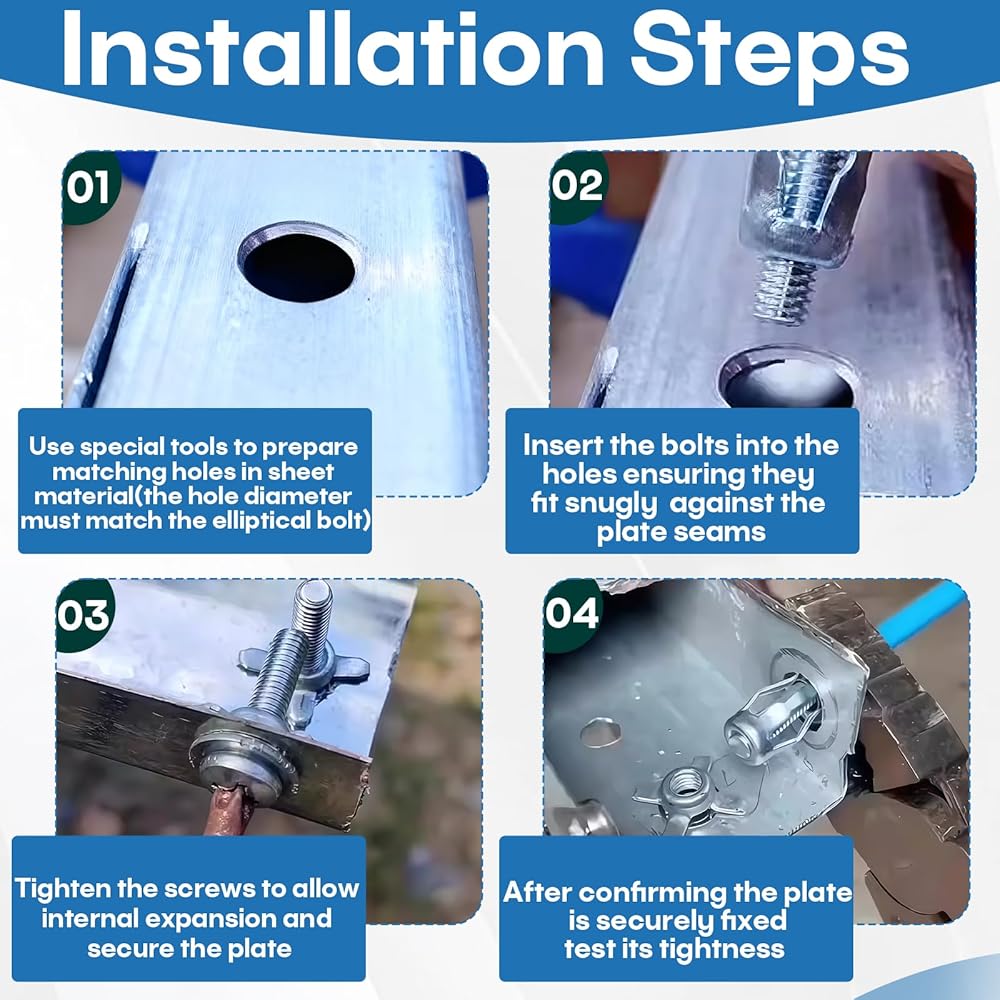 Installation Steps

01

Use special tools to prepare matching holes in sheet material(the hole diameter must match the elliptical bolt)

02

Insert the bolts into the holes ensuring they fit snugly against the plate seams

03

Tighten the screws to allow internal expansion and secure the plate

04

After confirming the plate is securely fixed test its tightness