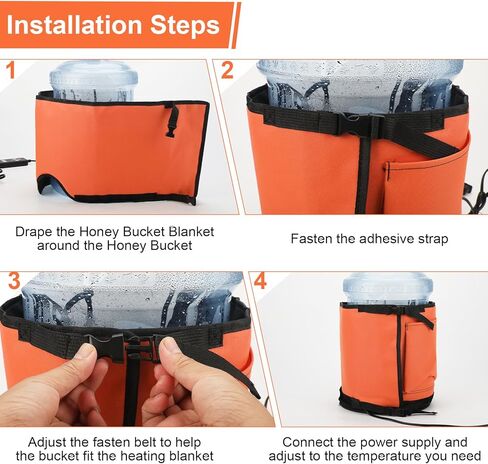 Installation Steps

1

Drape the Honey Bucket Blanket around the Honey Bucket

2

Fasten the adhesive strap

3

Adjust the fasten belt to help the bucket fit the heating blanket

4

Connect the power supply and adjust to the temperature you need