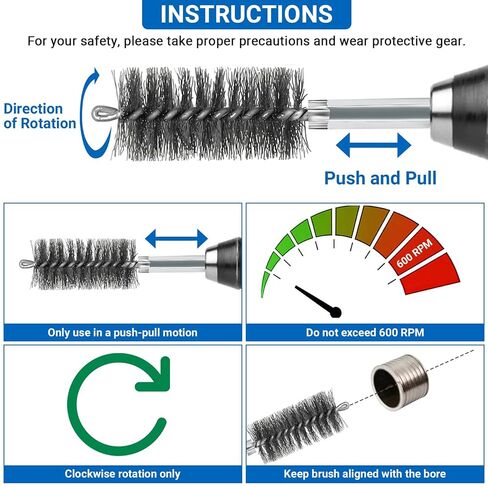 INSTRUCTIONS

For your safety, please take proper precautions and wear protective gear.

Direction of Rotation

Push and Pull

Only use in a push-pull motion

600 RPM

Do not exceed 600 RPM

Clockwise rotation only

Keep brush aligned with the bore