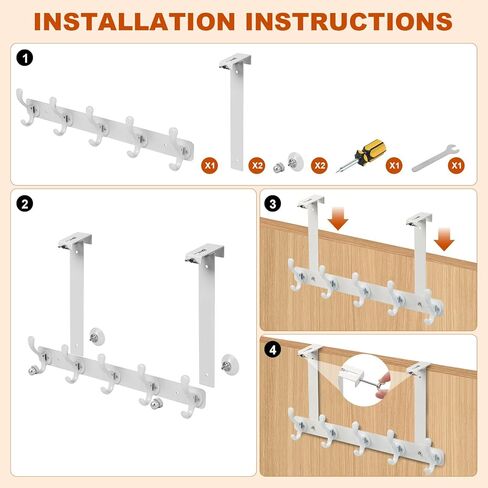 INSTALLATION INSTRUCTIONS

1

X1

X2

X2

X1

X1

2

3

4