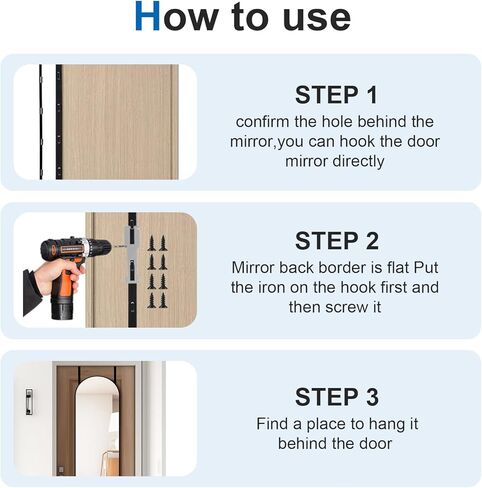 How to use

STEP 1
confirm the hole behind the mirror,you can hook the door mirror directly

STEP 2
Mirror back border is flat Put the iron on the hook first and then screw it

STEP 3
Find a place to hang it behind the door