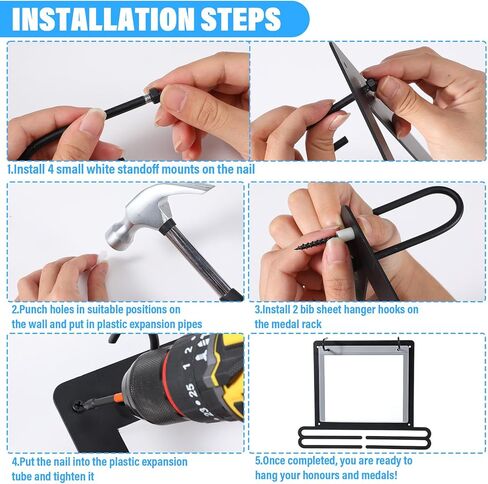 INSTALLATION STEPS

1.Install 4 small white standoff mounts on the nail

2.Punch holes in suitable positions on the wall and put in plastic expansion pipes

3.Install 2 bib sheet hanger hooks on the medal rack

1 2 25 23

4.Put the nail into the plastic expansion tube and tighten it

5.Once completed, you are ready to hang your honours and medals!