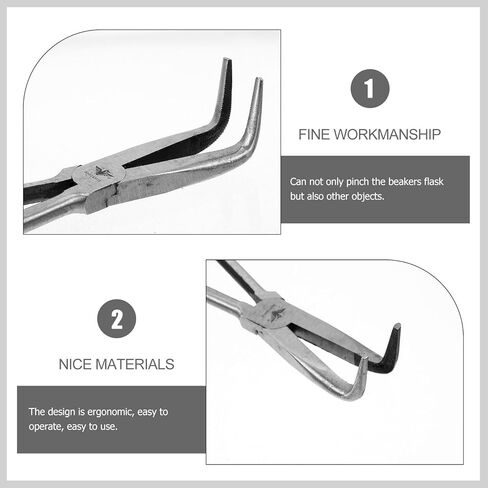 1

FINE WORKMANSHIP

Can not only pinch the beakers flask but also other objects.

2

NICE MATERIALS

The design is ergonomic, easy to operate, easy to use.