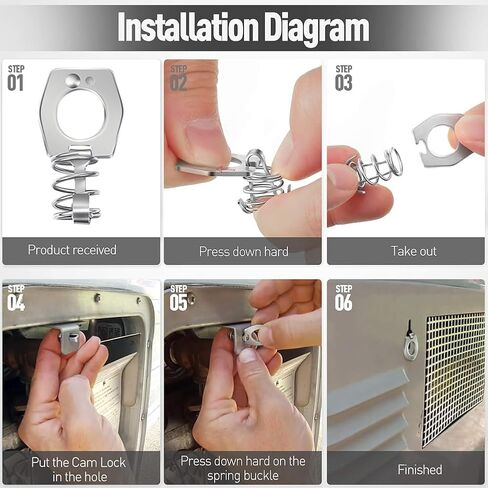 Installation Diagram

STEP 01

Product received

STEP 02

Press down hard

STEP 03

Take out

STEP 04

Put the Cam Lock in the hole

STEP 05

Press down hard on the spring buckle

STEP 06

Finished