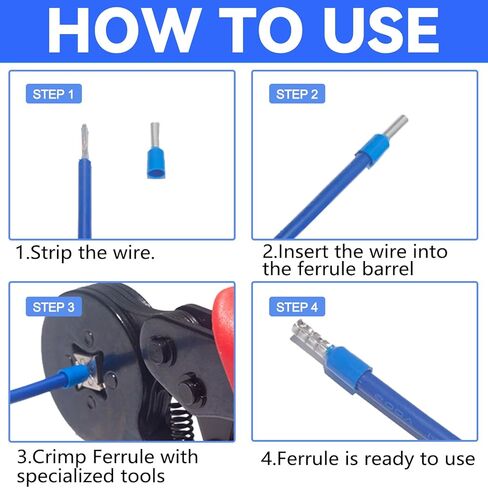 HOW TO USE

STEP 1

1.Strip the wire.

STEP 2

2.Insert the wire into the ferrule barrel

STEP 3

3.Crimp Ferrule with specialized tools

STEP 4

4.Ferrule is ready to use