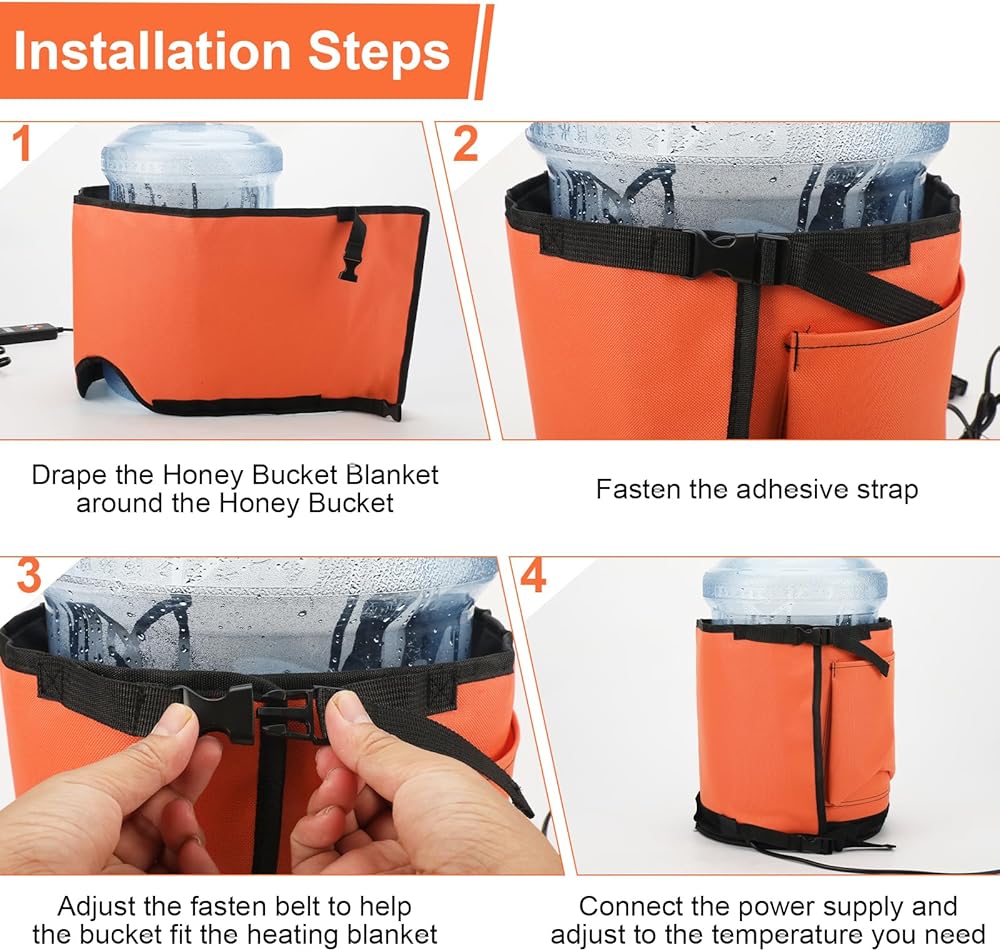 Installation Steps

1

Drape the Honey Bucket Blanket around the Honey Bucket

2

Fasten the adhesive strap

3

Adjust the fasten belt to help the bucket fit the heating blanket

4

Connect the power supply and adjust to the temperature you need