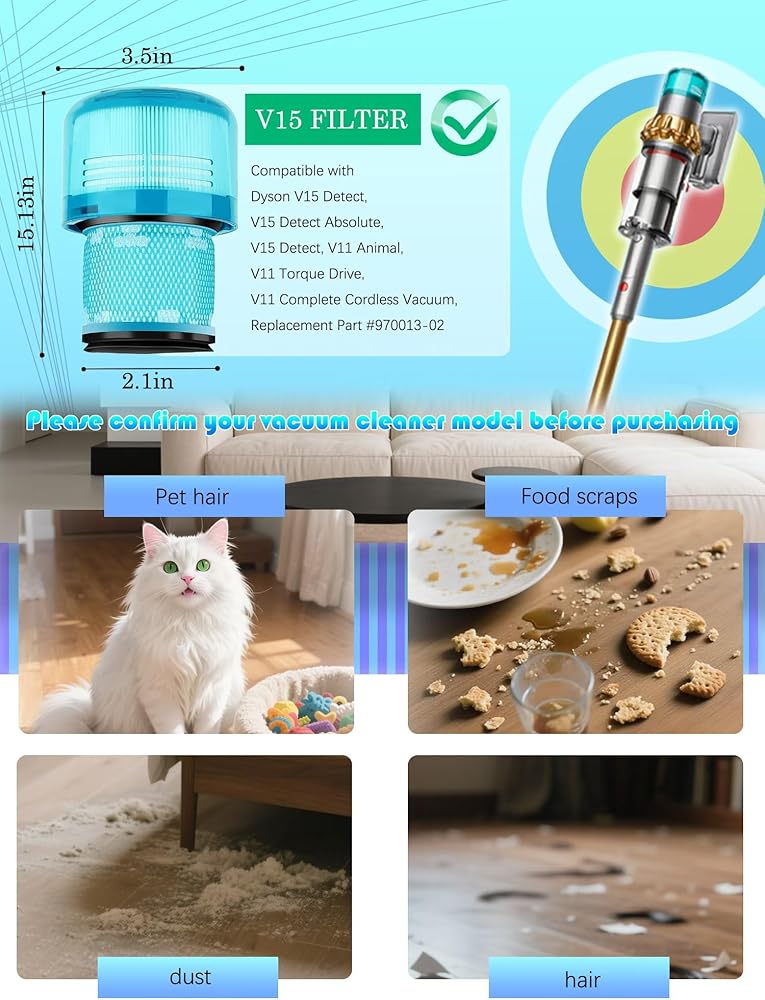 3.5in

15.13in

2.1in

V15 FILTER

Compatible with
Dyson V15 Detect,
V15 Detect Absolute,
V15 Detect, V11 Animal,
V11 Torque Drive,
V11 Complete Cordless Vacuum,
Replacement Part #970013-02

Please confirm your vacuum cleaner model before purchasing

Pet hair

Food scraps

dust

hair