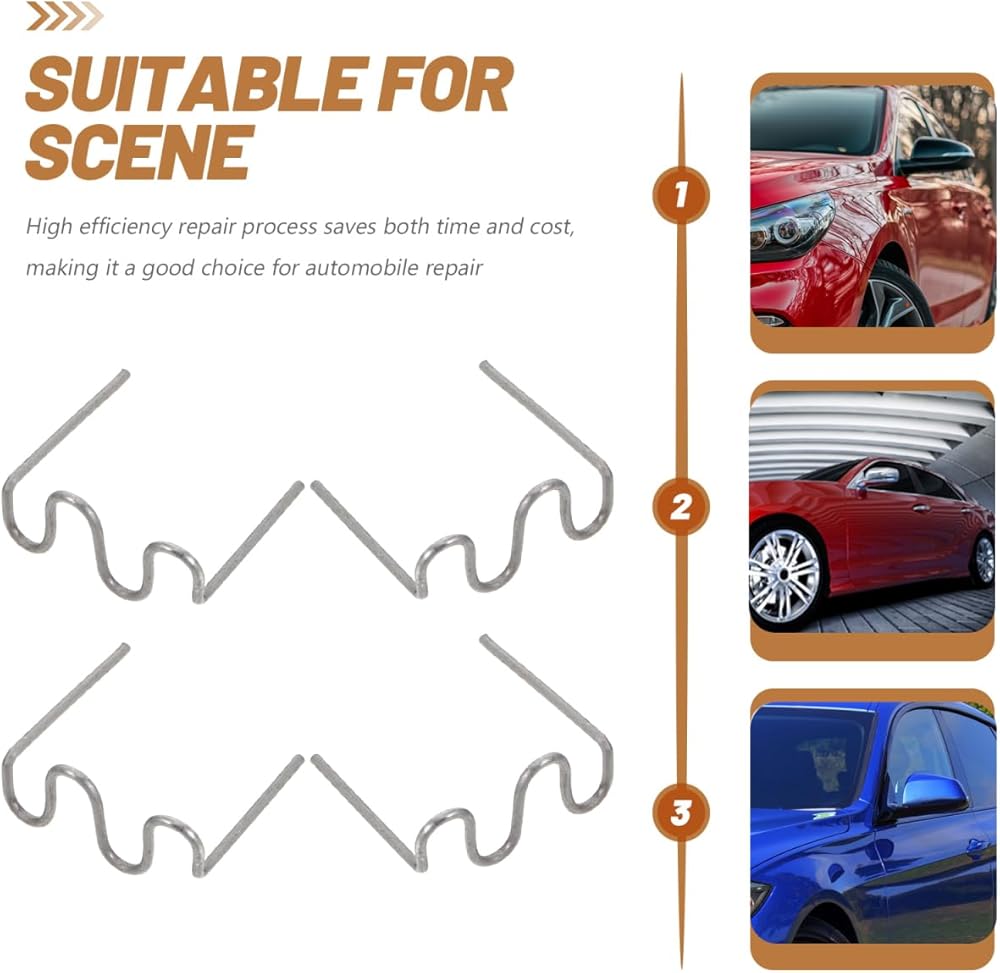 SUITABLE FOR SCENE

High efficiency repair process saves both time and cost, making it a good choice for automobile repair

1

2

3