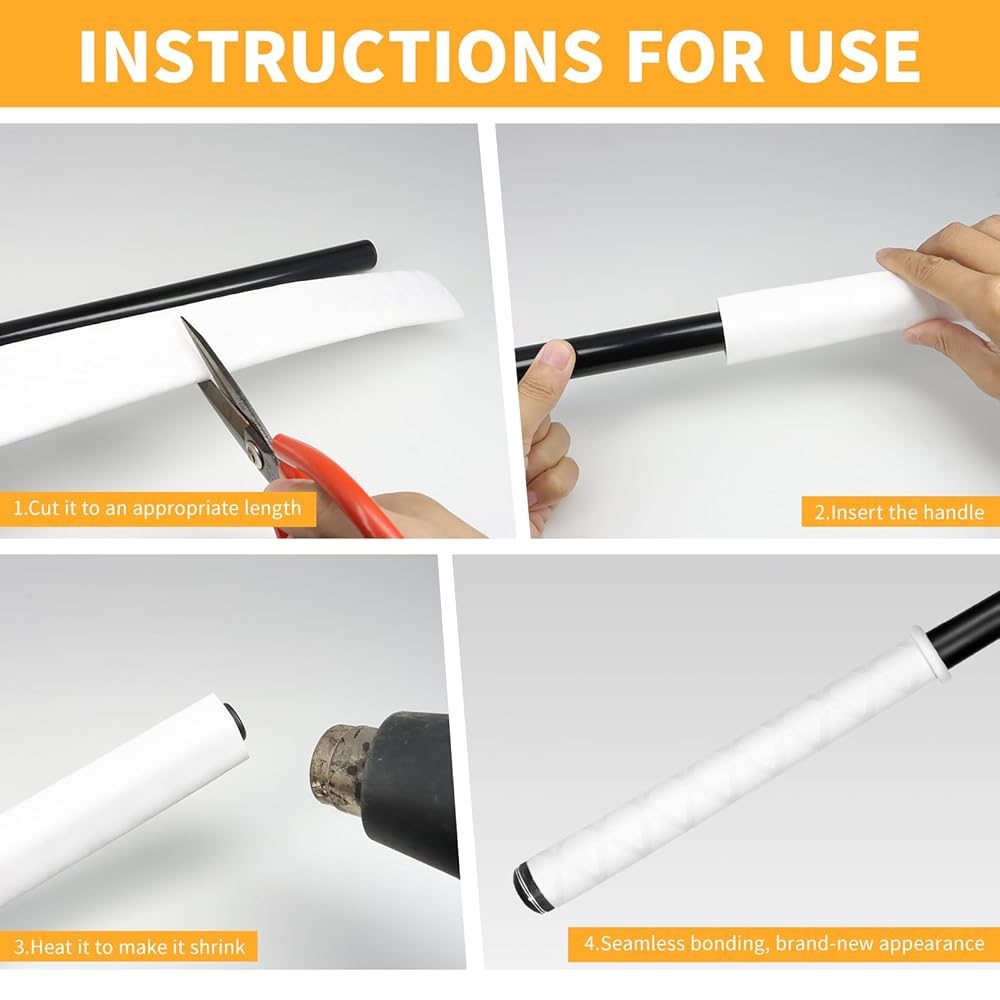 INSTRUCTIONS FOR USE

1.Cut it to an appropriate length

2.Insert the handle

3.Heat it to make it shrink

4.Seamless bonding, brand-new appearance