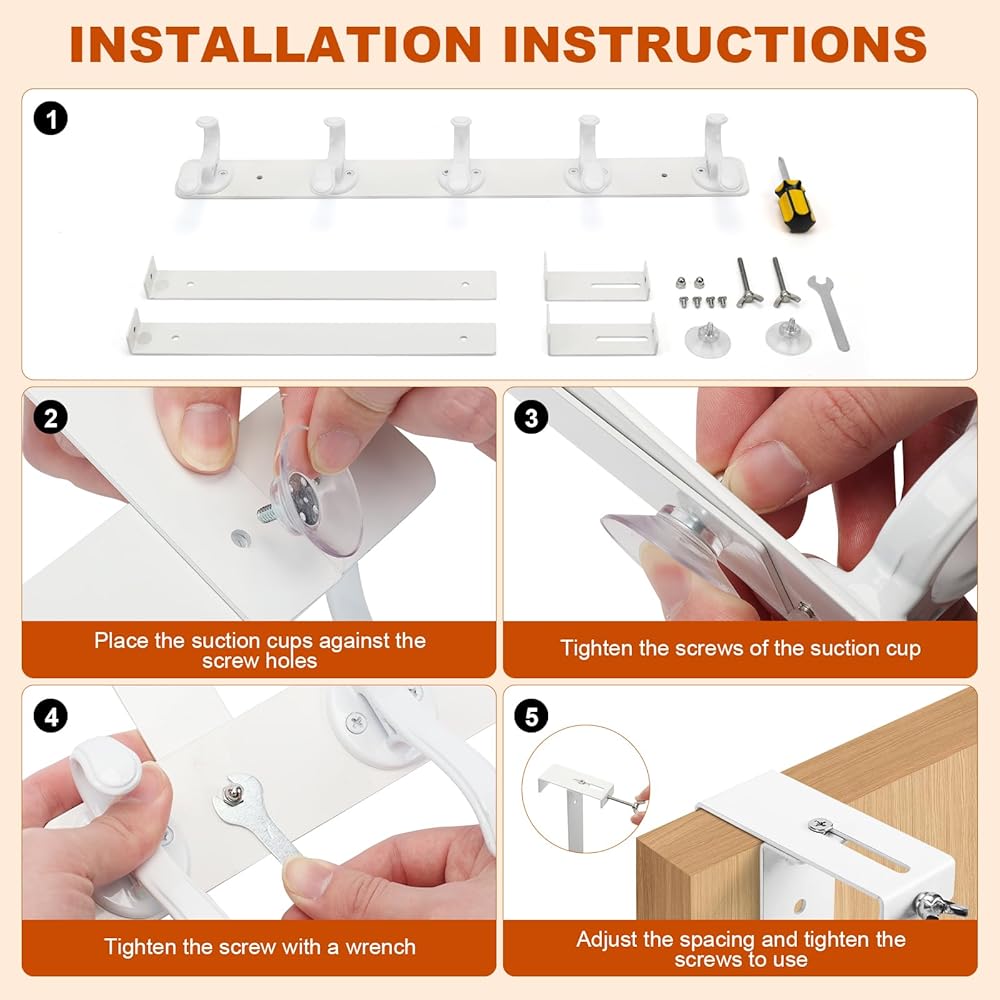 INSTALLATION INSTRUCTIONS

1

2

Place the suction cups against the screw holes

3

Tighten the screws of the suction cup

4

Tighten the screw with a wrench

5

Adjust the spacing and tighten the screws to use