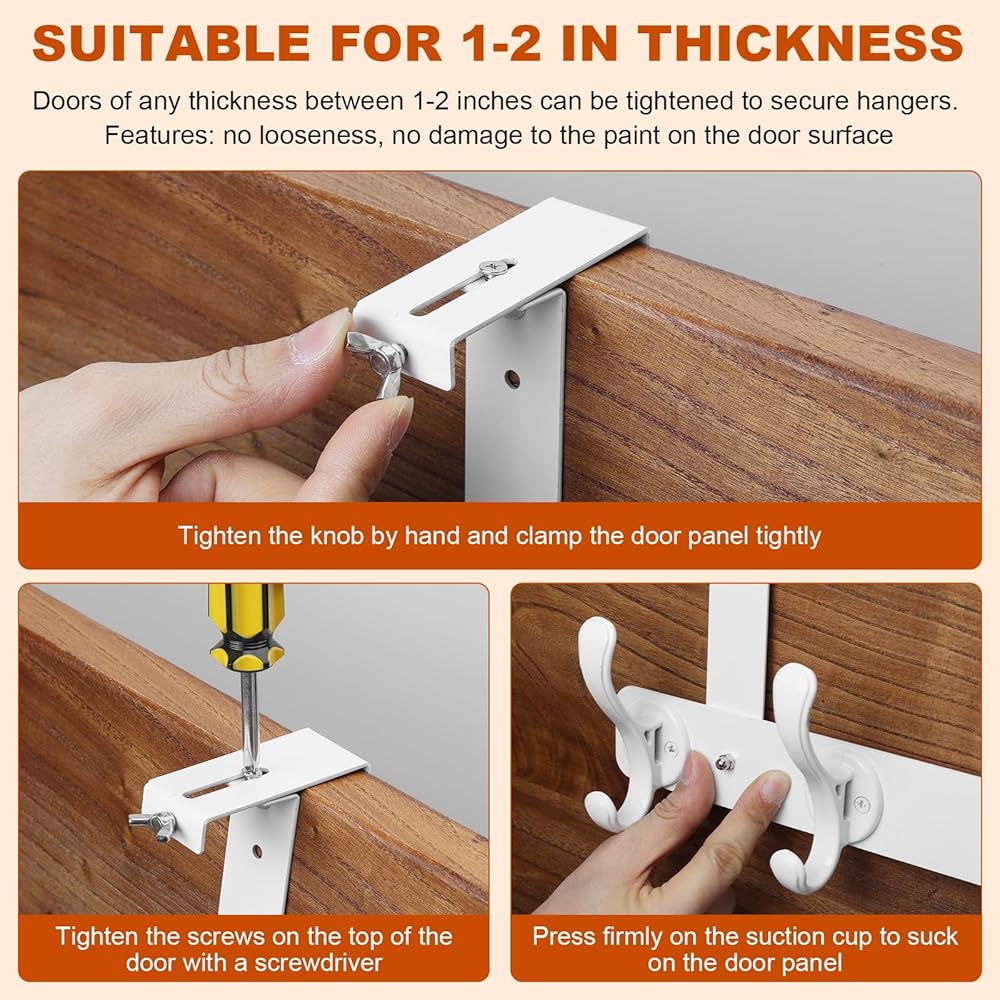 SUITABLE FOR 1-2 IN THICKNESS

Doors of any thickness between 1-2 inches can be tightened to secure hangers. Features: no looseness, no damage to the paint on the door surface

Tighten the knob by hand and clamp the door panel tightly

Tighten the screws on the top of the door with a screwdriver

Press firmly on the suction cup to suck on the door panel