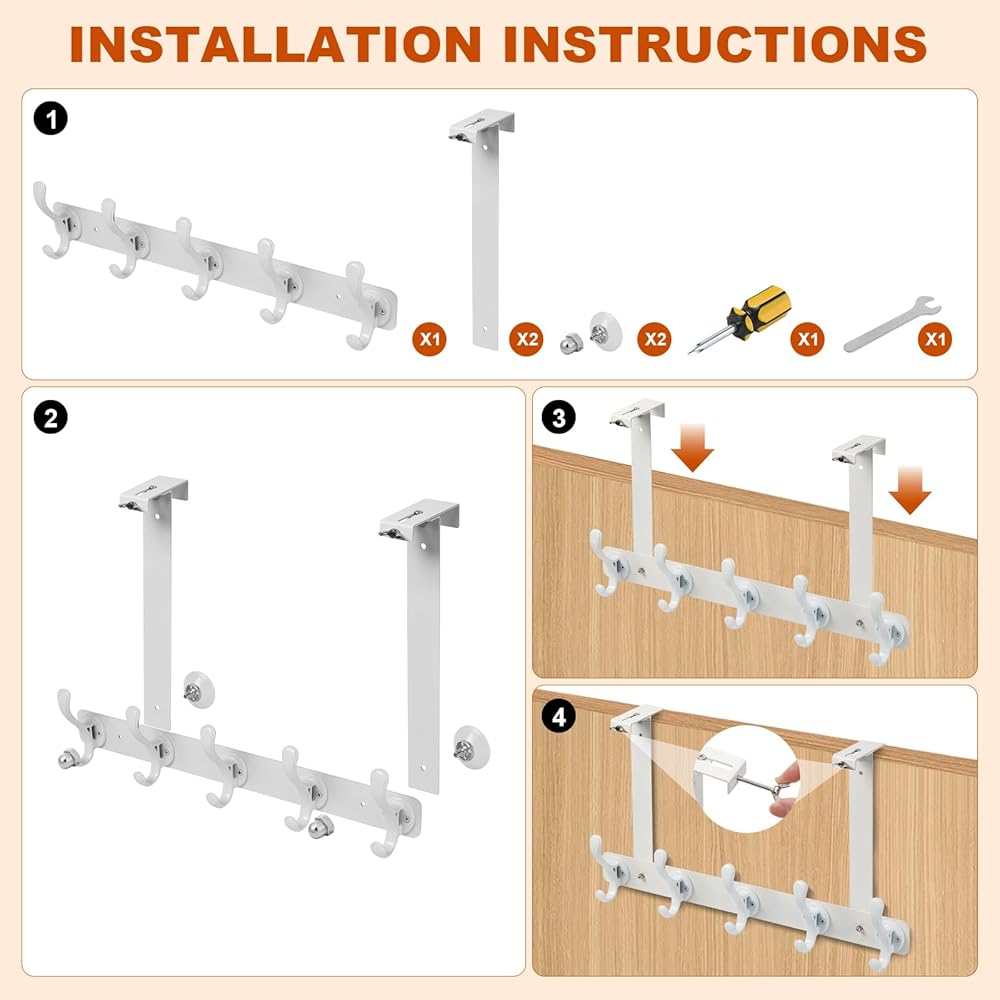 INSTALLATION INSTRUCTIONS

1

X1

X2

X2

X1

X1

2

3

4