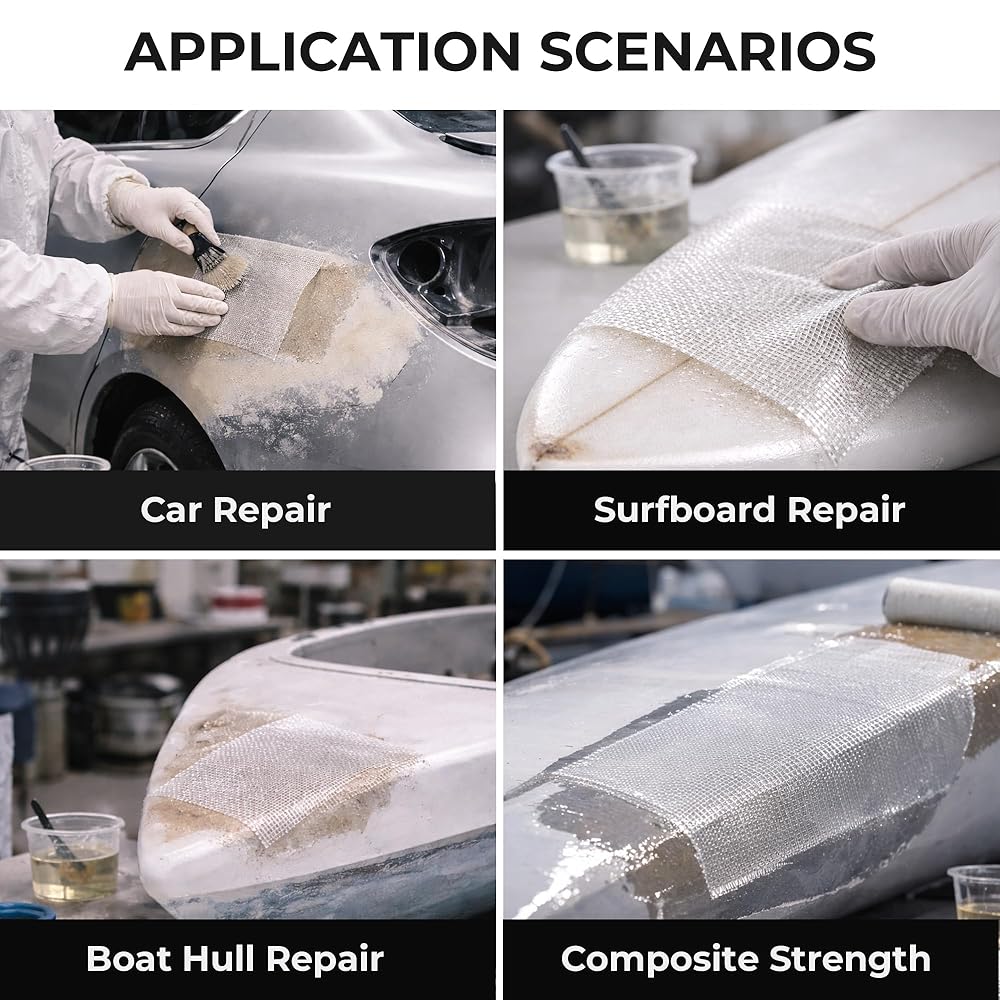 APPLICATION SCENARIOS

Car Repair

Surfboard Repair

Boat Hull Repair

Composite Strength