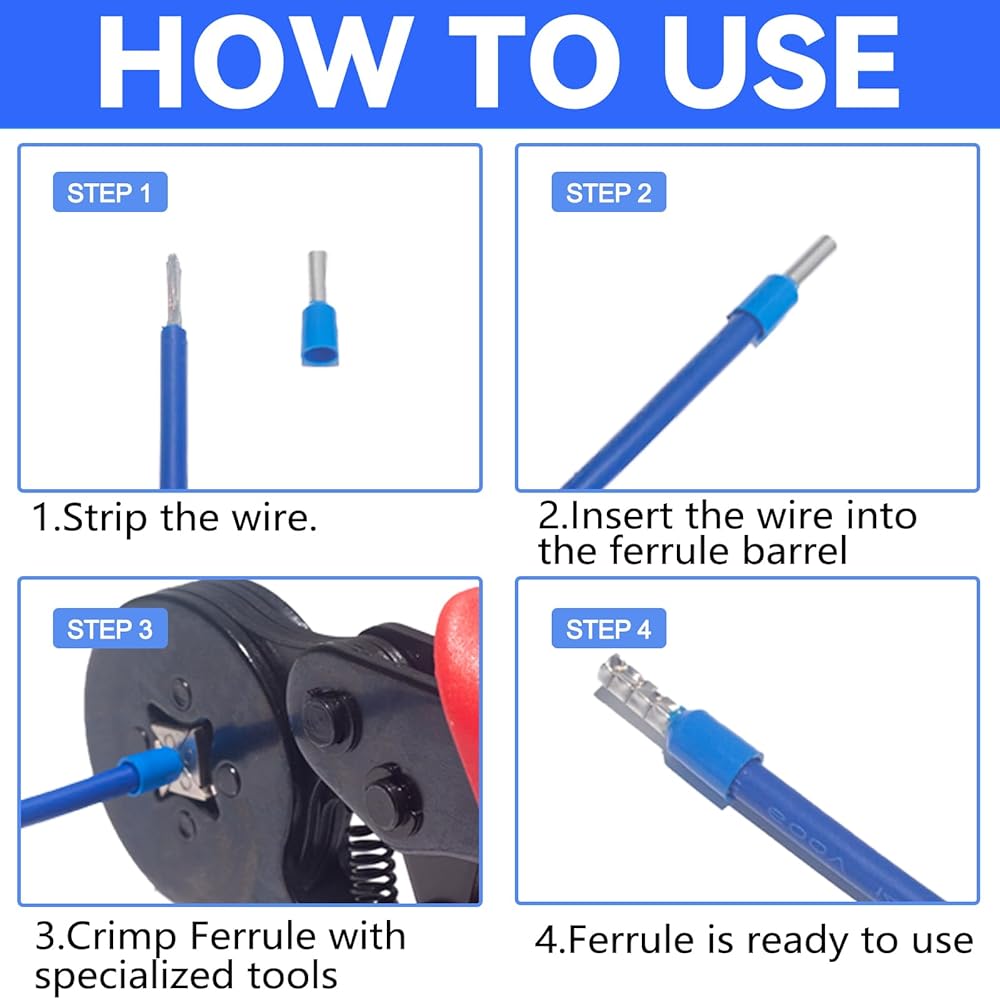 HOW TO USE

STEP 1

1.Strip the wire.

STEP 2

2.Insert the wire into the ferrule barrel

STEP 3

3.Crimp Ferrule with specialized tools

STEP 4

4.Ferrule is ready to use