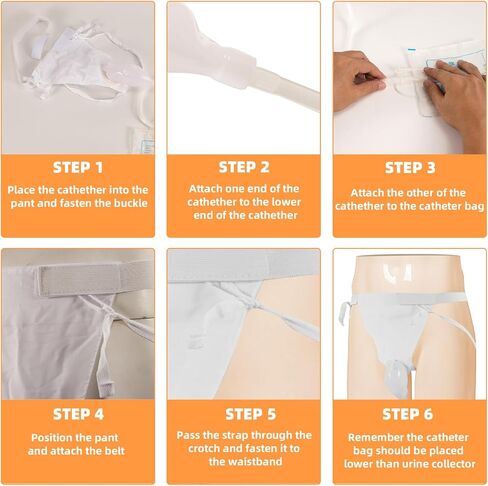 STEP 1
Place the cathether into the pant and fasten the buckle

STEP 2
Attach one end of the cathether to the lower end of the cathether

STEP 3
Attach the other of the cathether to the catheter bag

STEP 4
Position the pant and attach the belt

STEP 5
Pass the strap through the crotch and fasten it to the waistband

STEP 6
Remember the catheter bag should be placed lower than urine collector