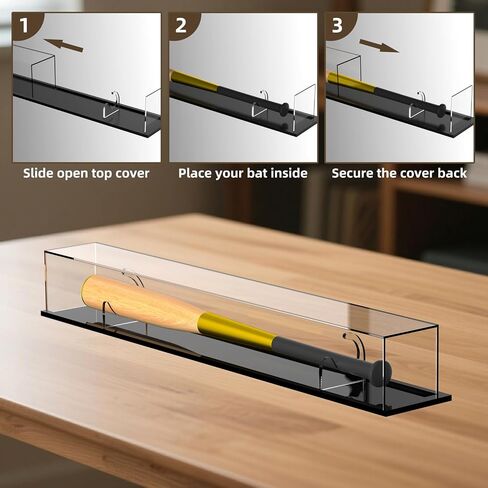 1

Slide open top cover

2

Place your bat inside

3

Secure the cover back