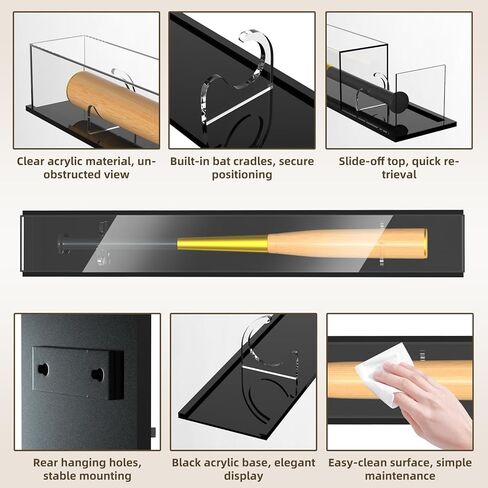 Clear acrylic material, unobstructed view

Built-in bat cradles, secure positioning

Slide-off top, quick retrieval

Rear hanging holes, stable mounting

Black acrylic base, elegant display

Easy-clean surface, simple maintenance