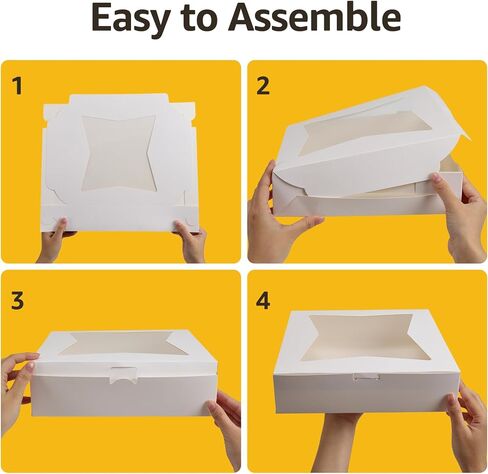 Easy to Assemble

1

2

3

4