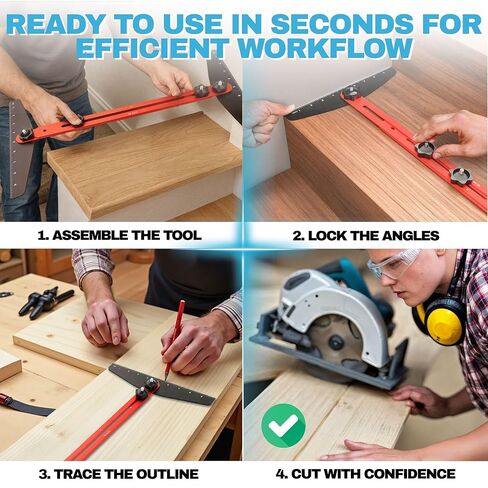 READY TO USE IN SECONDS FOR EFFICIENT WORKFLOW

1. ASSEMBLE THE TOOL

2. LOCK THE ANGLES

3. TRACE THE OUTLINE

4. CUT WITH CONFIDENCE