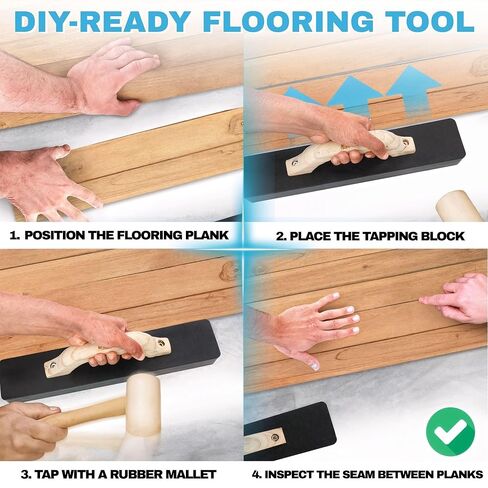 DIY-READY FLOORING TOOL

1. POSITION THE FLOORING PLANK

2. PLACE THE TAPPING BLOCK

3. TAP WITH A RUBBER MALLET

4. INSPECT THE SEAM BETWEEN PLANKS