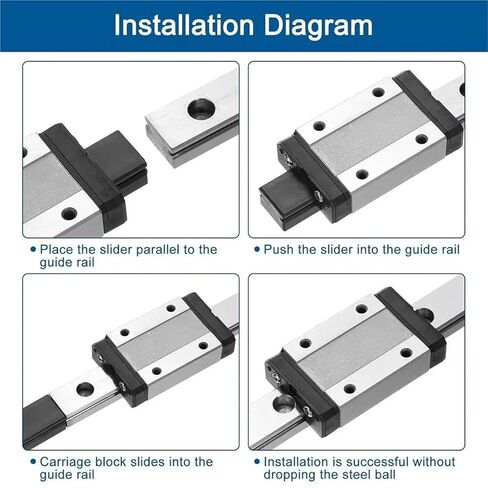 Installation Diagram

• Place the slider parallel to the guide rail

• Push the slider into the guide rail

• Carriage block slides into the guide rail

• Installation is successful without dropping the steel ball