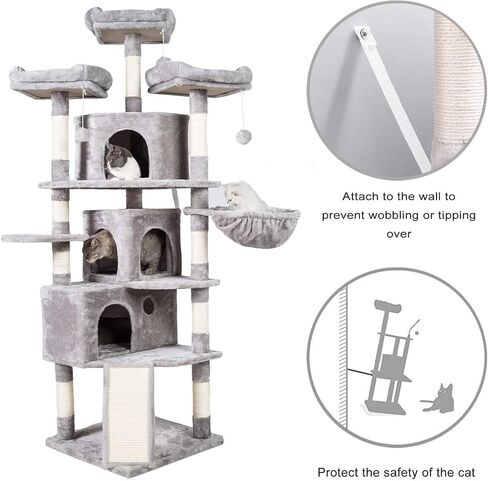 Attach to the wall to prevent wobbling or tipping over

Protect the safety of the cat