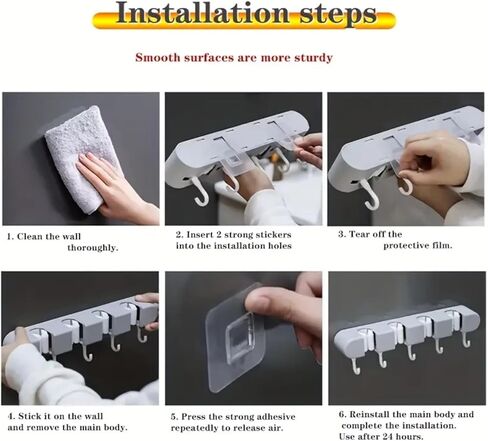 Installation steps

Smooth surfaces are more sturdy

1. Clean the wall thoroughly.

2. Insert 2 strong stickers into the installation holes

3. Tear off the protective film.

4. Stick it on the wall and remove the main body.

5. Press the strong adhesive repeatedly to release air.

6. Reinstall the main body and complete the installation. Use after 24 hours.