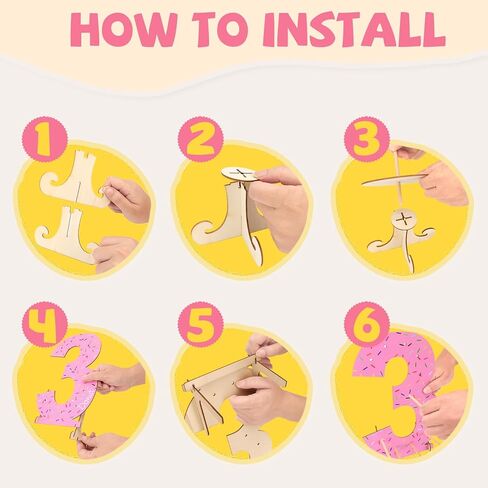 HOW TO INSTALL

1

2

3

4

5

6