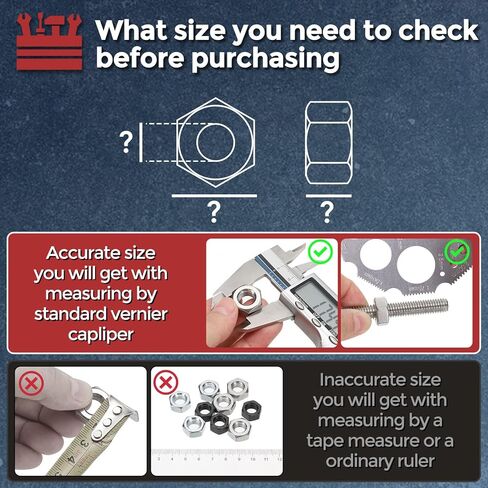 What size you need to check before purchasing

?

?

?

Accurate size you will get with measuring by standard vernier capliper

Inaccurate size you will get with measuring by a tape measure or a ordinary ruler