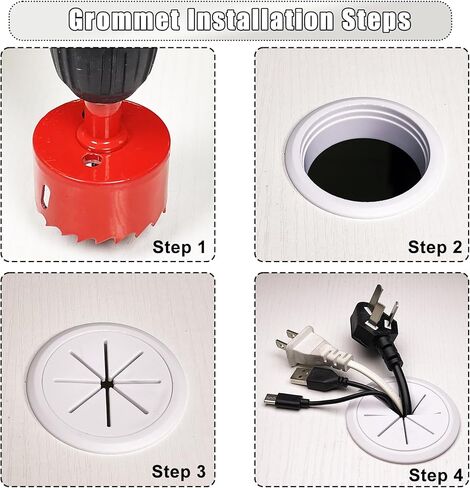 Grommet Installation Steps

Step 1

Step 2

Step 3

Step 4