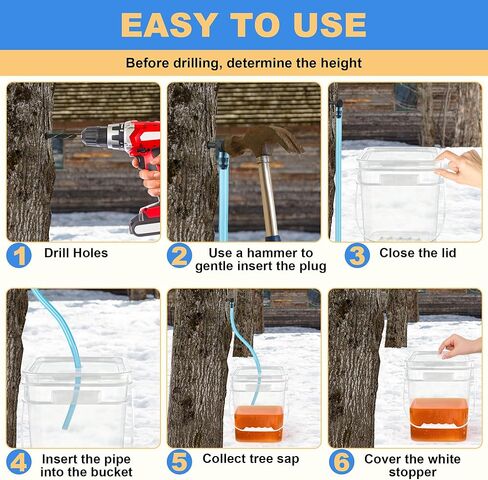 EASY TO USE

Before drilling, determine the height

1 Drill Holes

2 Use a hammer to gentle insert the plug

3 Close the lid

4 Insert the pipe into the bucket

5 Collect tree sap

6 Cover the white stopper