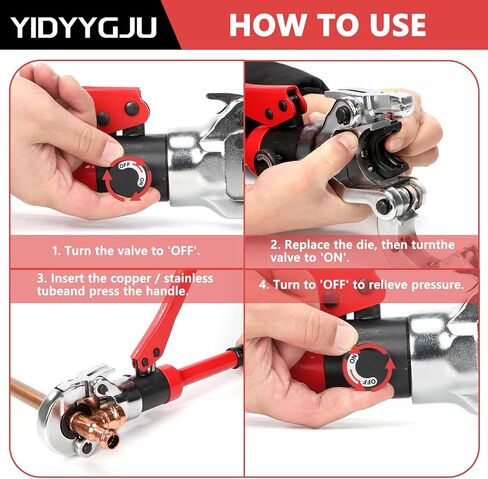 YIDYYGJU HOW TO USE

OFF
ON

1. Turn the valve to 'OFF'.

2. Replace the die, then turnthe valve to 'ON'.

3. Insert the copper / stainless tubeand press the handle.

4. Turn to 'OFF' to relieve pressure.

ON
OFF