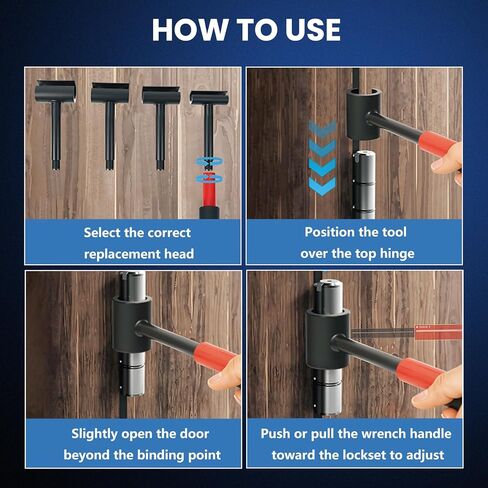 HOW TO USE

Select the correct replacement head

Position the tool over the top hinge

Slightly open the door beyond the binding point

Push or pull the wrench handle toward the lockset to adjust