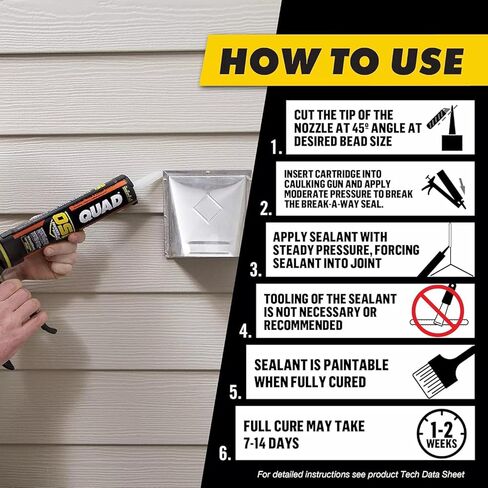 OSI QUAD

HOW TO USE

1. CUT THE TIP OF THE NOZZLE AT 45º ANGLE AT DESIRED BEAD SIZE

2. INSERT CARTRIDGE INTO CAULKING GUN AND APPLY MODERATE PRESSURE TO BREAK THE BREAK-A-WAY SEAL.

3. APPLY SEALANT WITH STEADY PRESSURE, FORCING SEALANT INTO JOINT

4. TOOLING OF THE SEALANT IS NOT NECESSARY OR RECOMMENDED

5. SEALANT IS PAINTABLE WHEN FULLY CURED

6. FULL CURE MAY TAKE 7-14 DAYS

1-2 WEEKS

For detailed instructions see product Tech Data Sheet