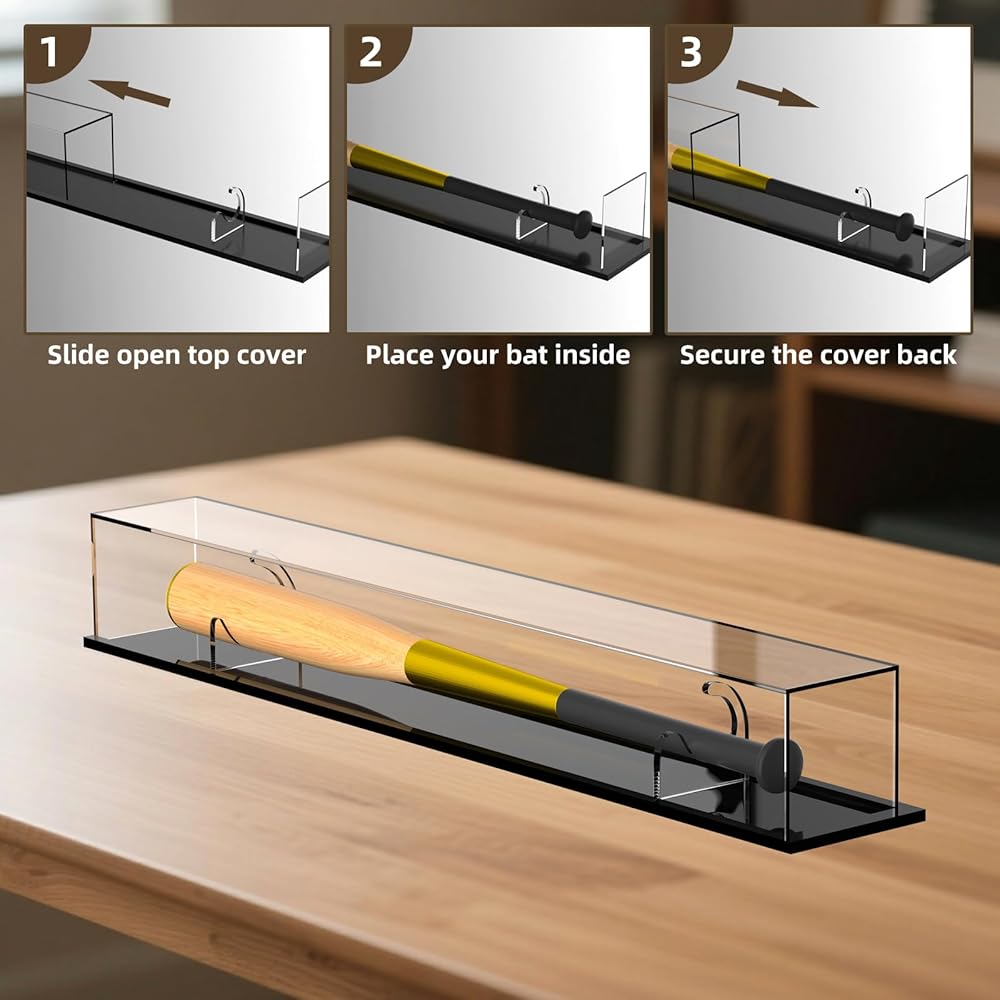 1
Slide open top cover

2
Place your bat inside

3
Secure the cover back