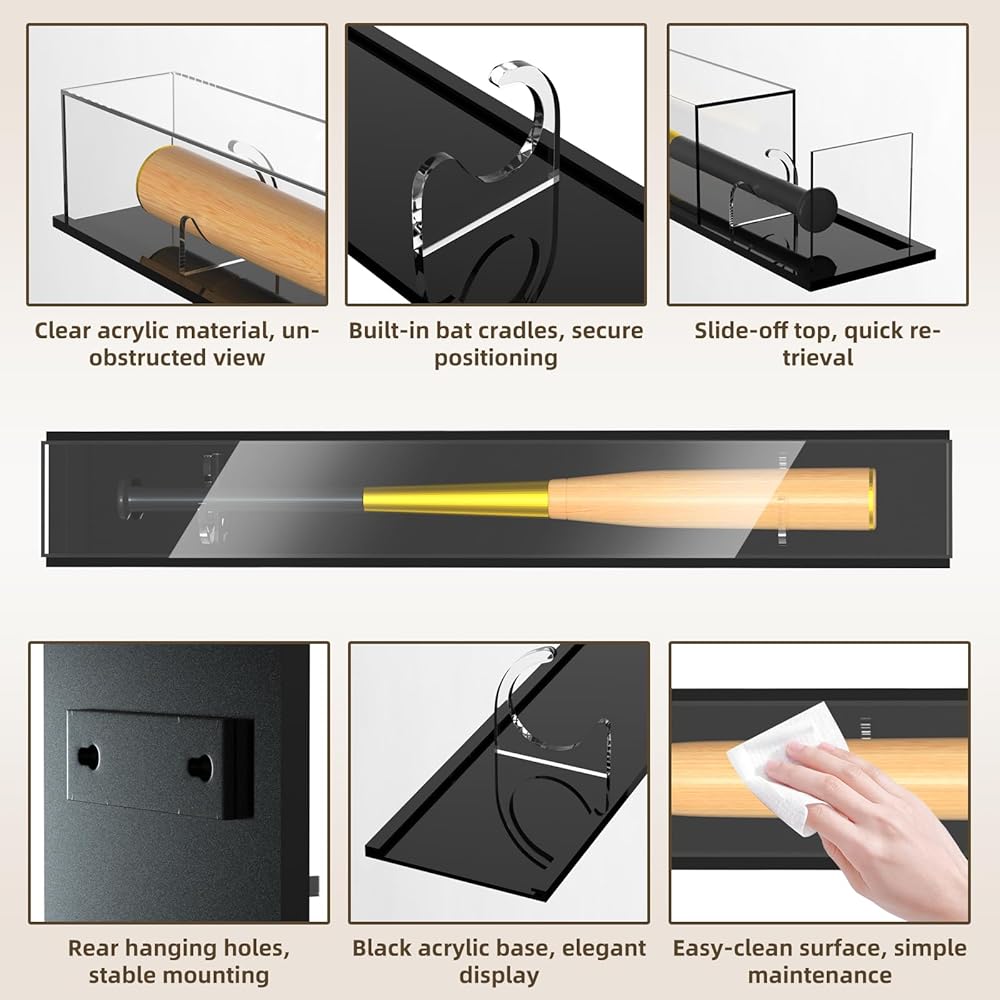 Clear acrylic material, unobstructed view

Built-in bat cradles, secure positioning

Slide-off top, quick retrieval

Rear hanging holes, stable mounting

Black acrylic base, elegant display

Easy-clean surface, simple maintenance