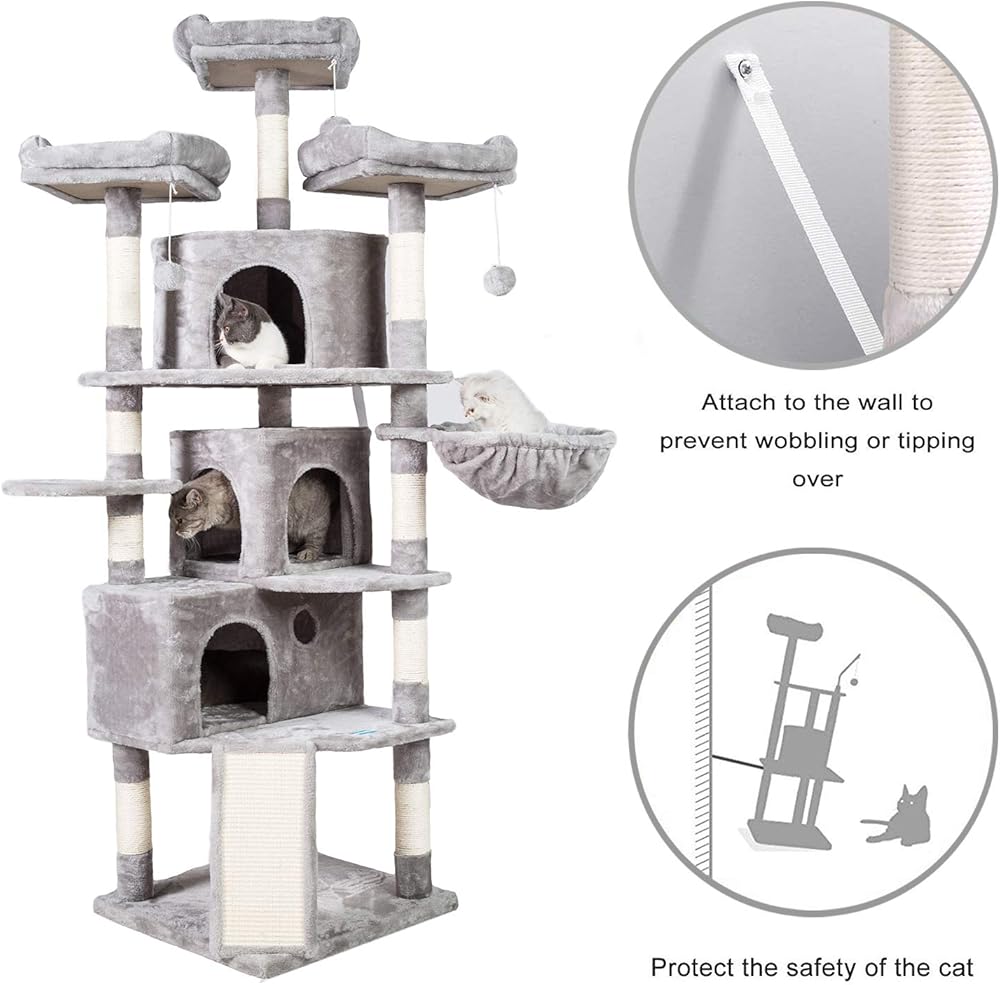 Attach to the wall to prevent wobbling or tipping over

Protect the safety of the cat