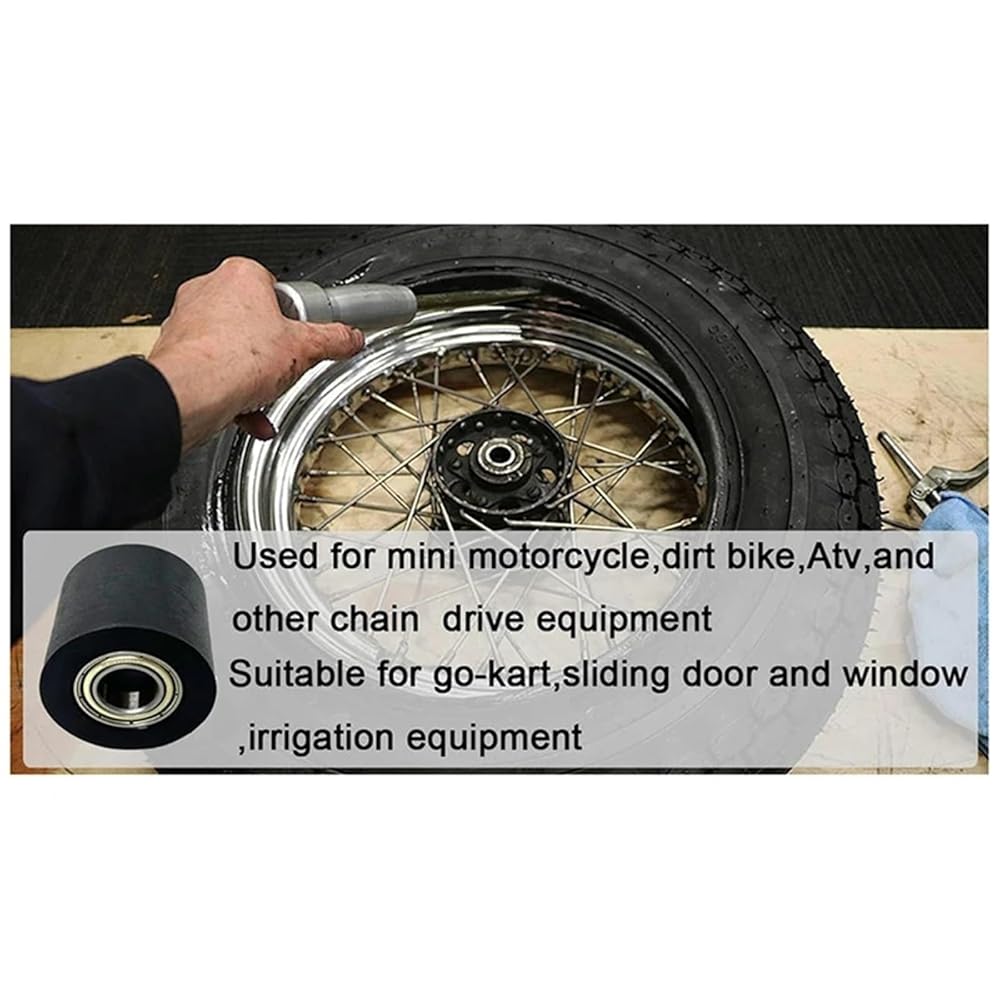 Used for mini motorcycle,dirt bike,Atv,and other chain  drive equipment
Suitable for go-kart,sliding door and window ,irrigation equipment