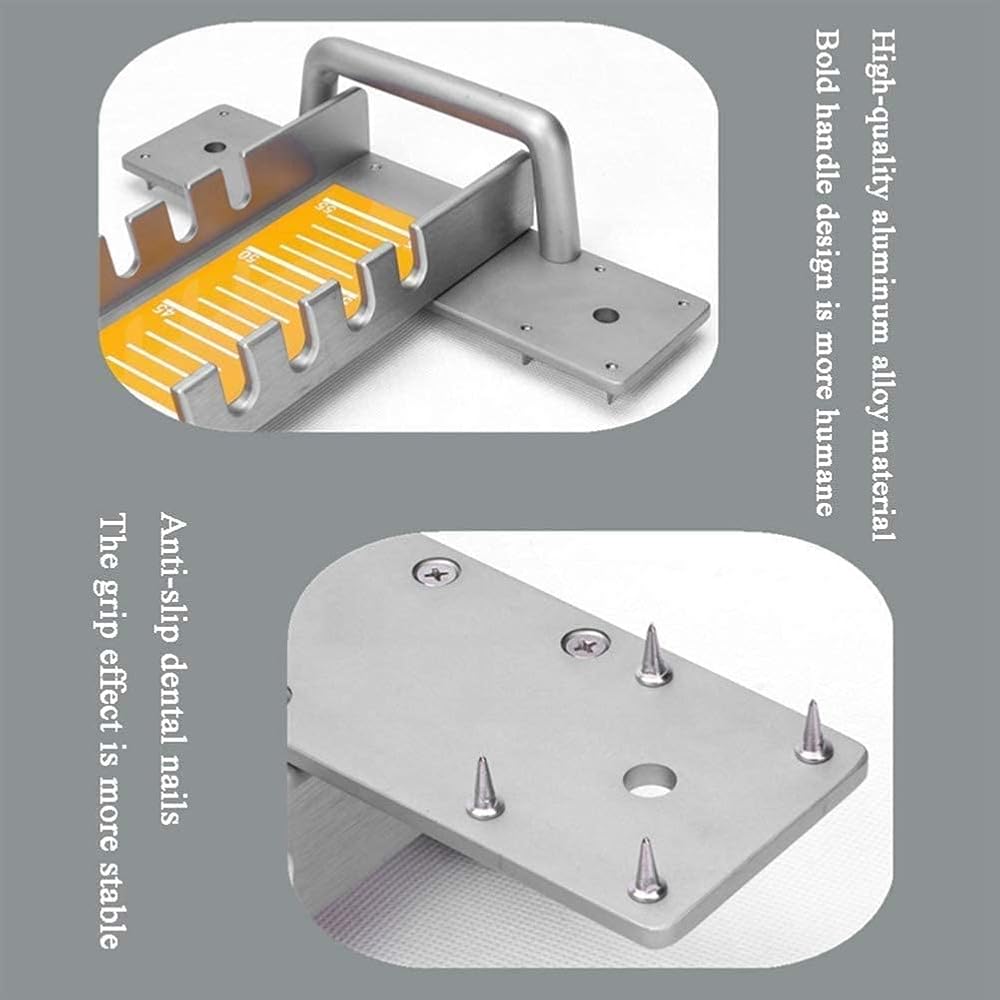 High-quality aluminum alloy material
Bold handle design is more humane

55
50
45

Anti-slip dental nails
The grip effect is more stable