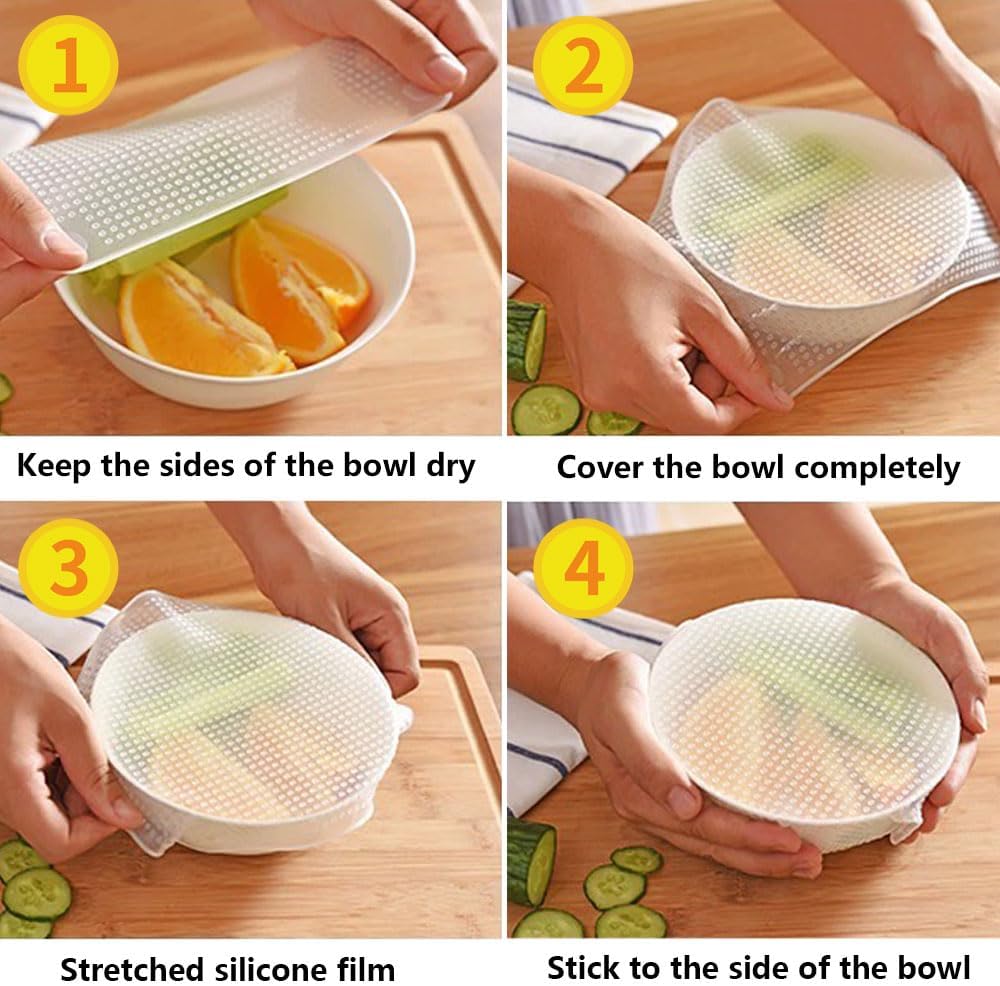 1

Keep the sides of the bowl dry

2

Cover the bowl completely

3

Stretched silicone film

4

Stick to the side of the bowl