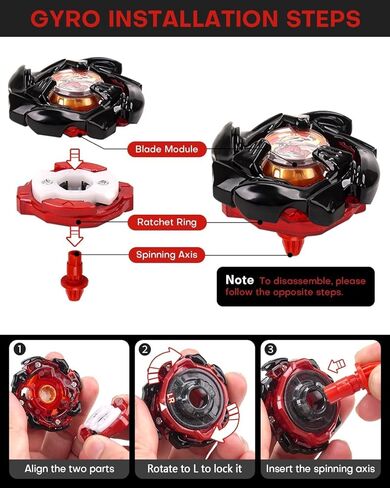 GYRO INSTALLATION STEPS

Blade Module

Ratchet Ring

Spinning Axis

Note To disassemble, please follow the opposite steps.

1

Align the two parts

2

LR

Rotate to L to lock it

3

Insert the spinning axis