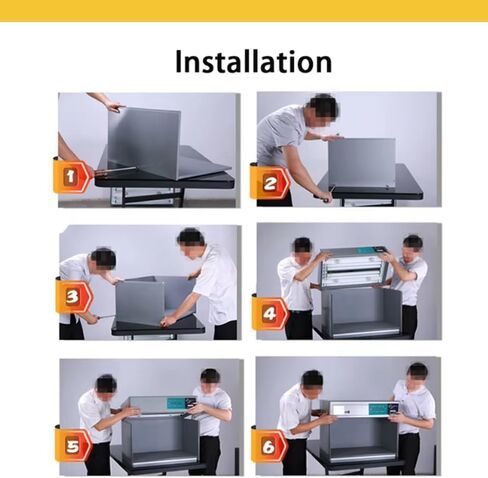 Installation

1

2

3

4

5

6