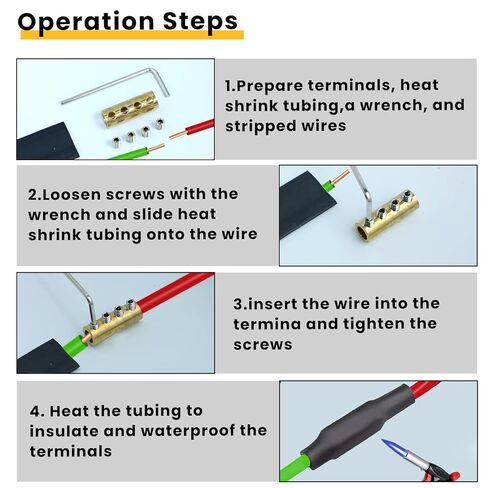 Operation Steps

1.Prepare terminals, heat shrink tubing,a wrench, and stripped wires

2.Loosen screws with the wrench and slide heat shrink tubing onto the wire

3.insert the wire into the termina and tighten the screws

4. Heat the tubing to insulate and waterproof the terminals